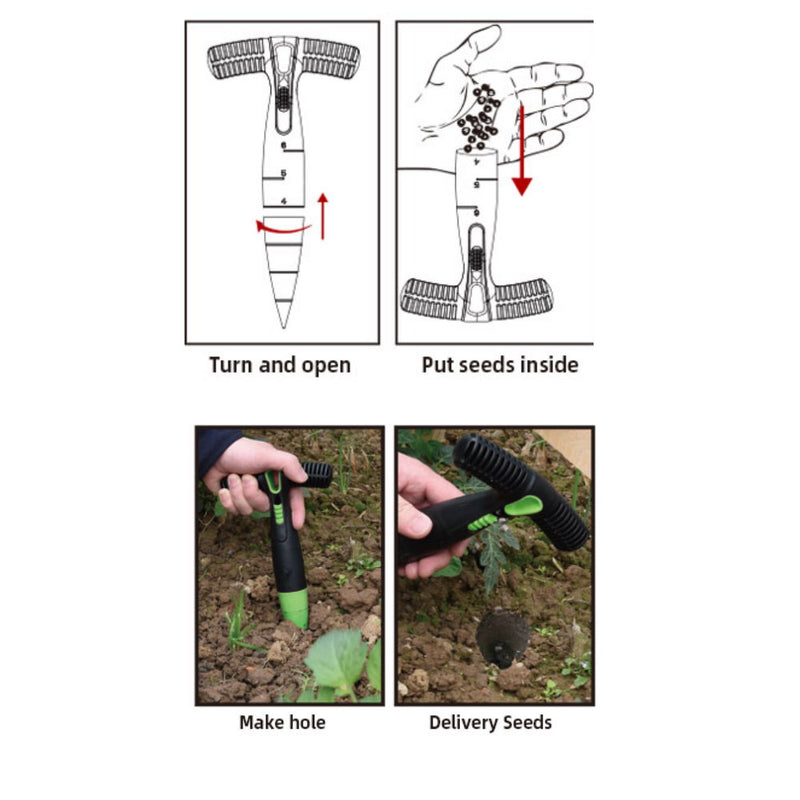 6
5
4

Turn and open

4
5
6

Put seeds inside

Make hole

Delivery Seeds