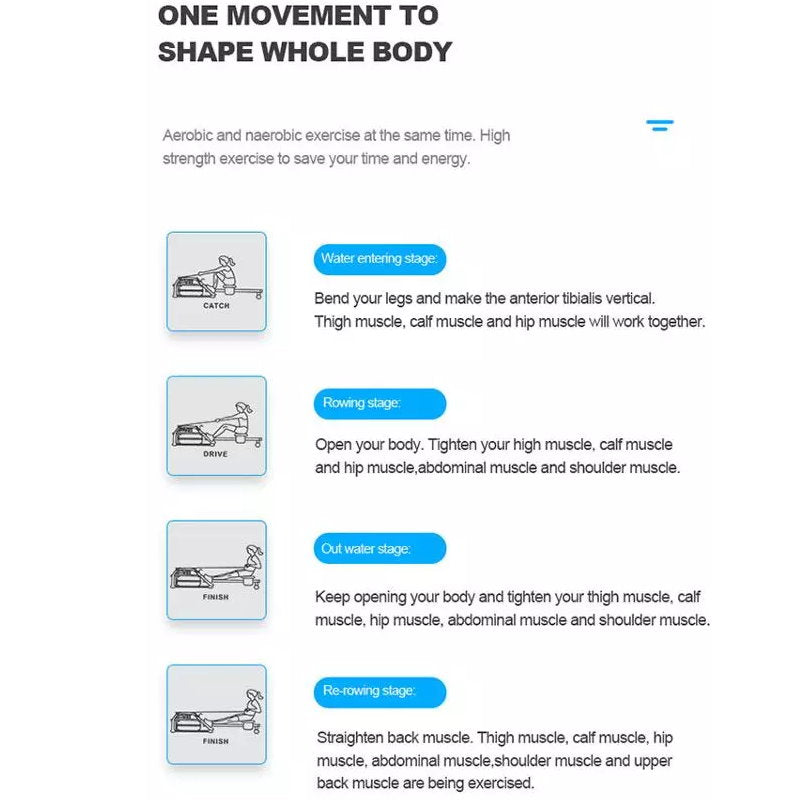 ONE MOVEMENT TO SHAPE WHOLE BODY

Aerobic and naerobic exercise at the same time. High strength exercise to save your time and energy.

CATCH

Water entering stage:

Bend your legs and make the anterior tibialis vertical. Thigh muscle, calf muscle and hip muscle will work together.

DRIVE

Rowing stage:

Open your body. Tighten your high muscle, calf muscle and hip muscle,abdominal muscle and shoulder muscle.

FINISH

Out water stage:

Keep opening your body and tighten your thigh muscle, calf muscle, hip muscle, abdominal muscle and shoulder muscle.

FINISH

Re-rowing stage:

Straighten back muscle. Thigh muscle, calf muscle, hip muscle, abdominal muscle,shoulder muscle and upper back muscle are being exercised.