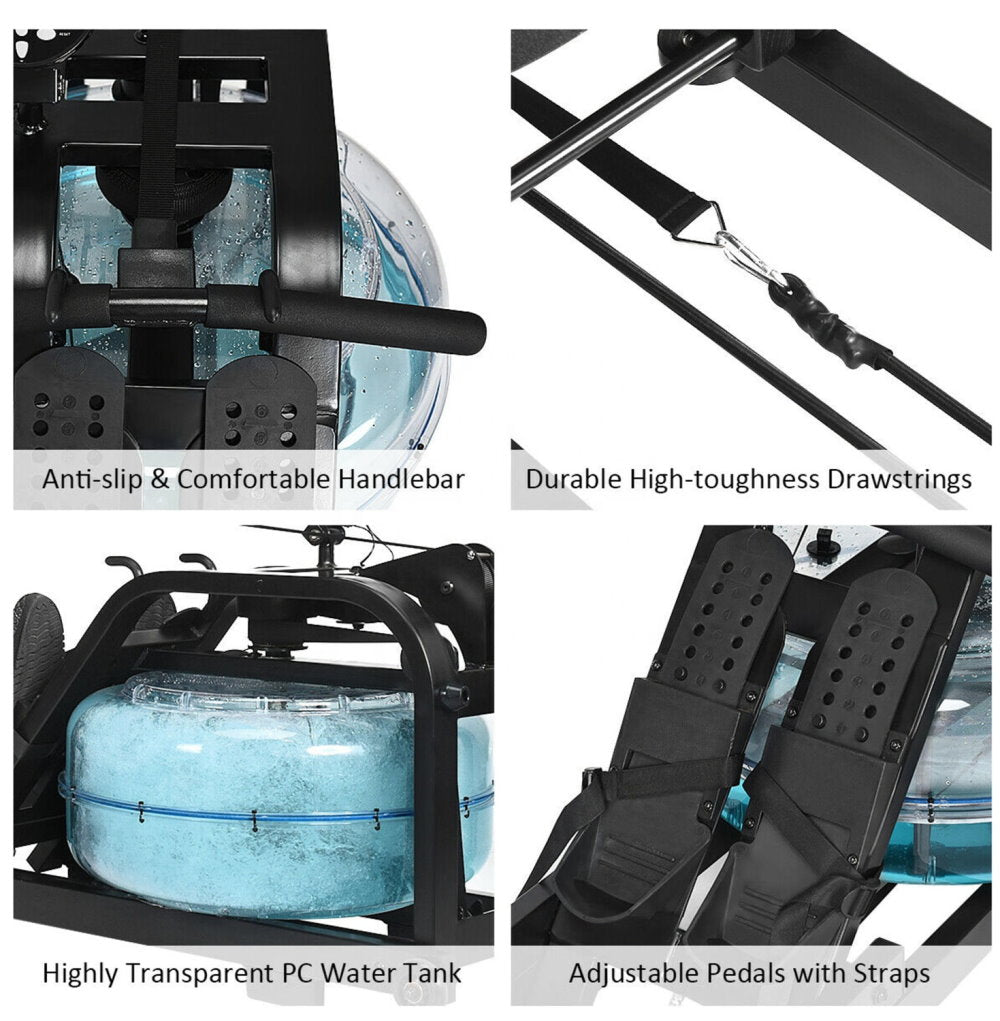 Anti-slip & Comfortable Handlebar

Durable High-toughness Drawstrings

Highly Transparent PC Water Tank

Adjustable Pedals with Straps