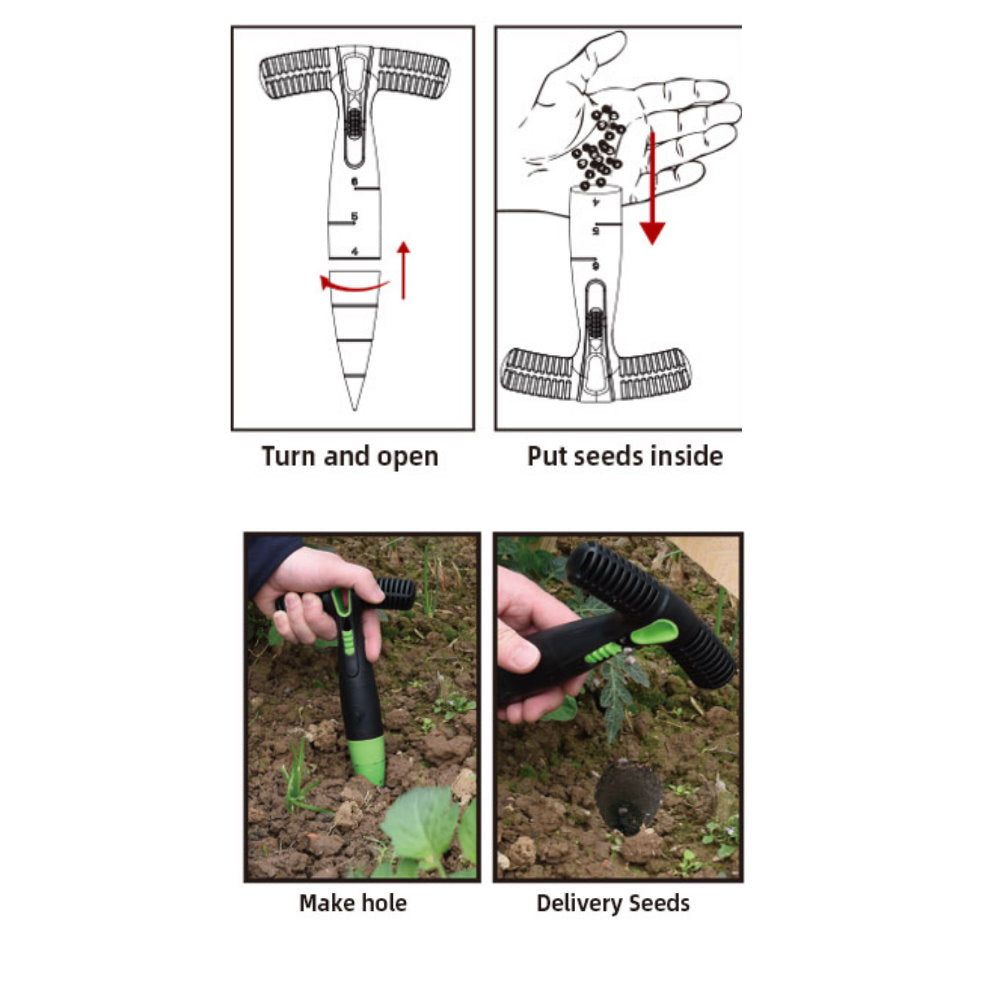 6
5
4

Turn and open

4
5
6

Put seeds inside

Make hole

Delivery Seeds