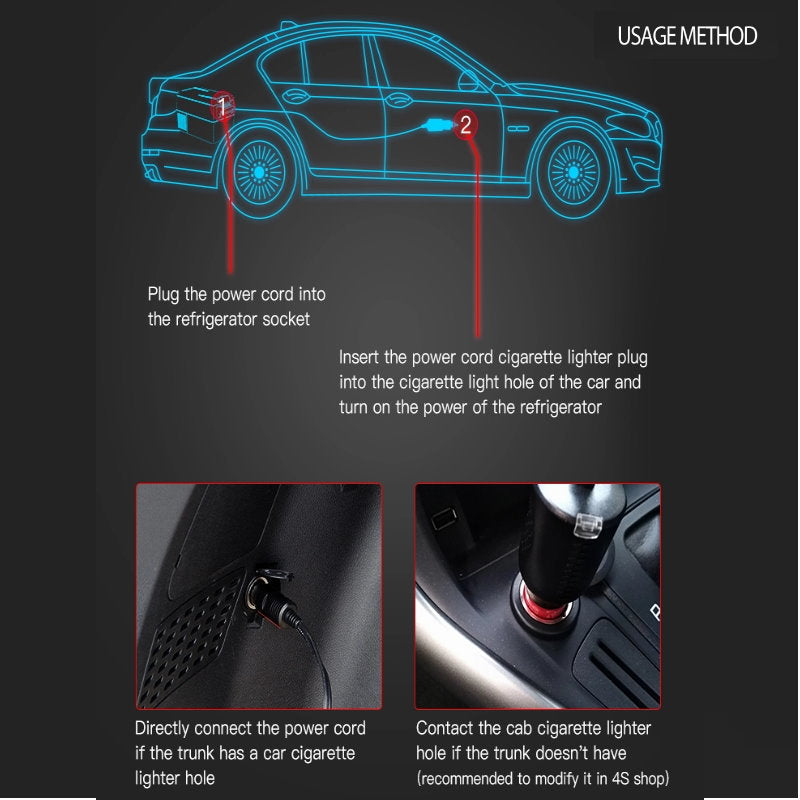 USAGE METHOD

1

2

Plug the power cord into the refrigerator socket

Insert the power cord cigarette lighter plug into the cigarette light hole of the car and turn on the power of the refrigerator

Directly connect the power cord if the trunk has a car cigarette lighter hole

Contact the cab cigarette lighter hole if the trunk doesn't have (recommended to modify it in 4S shop)